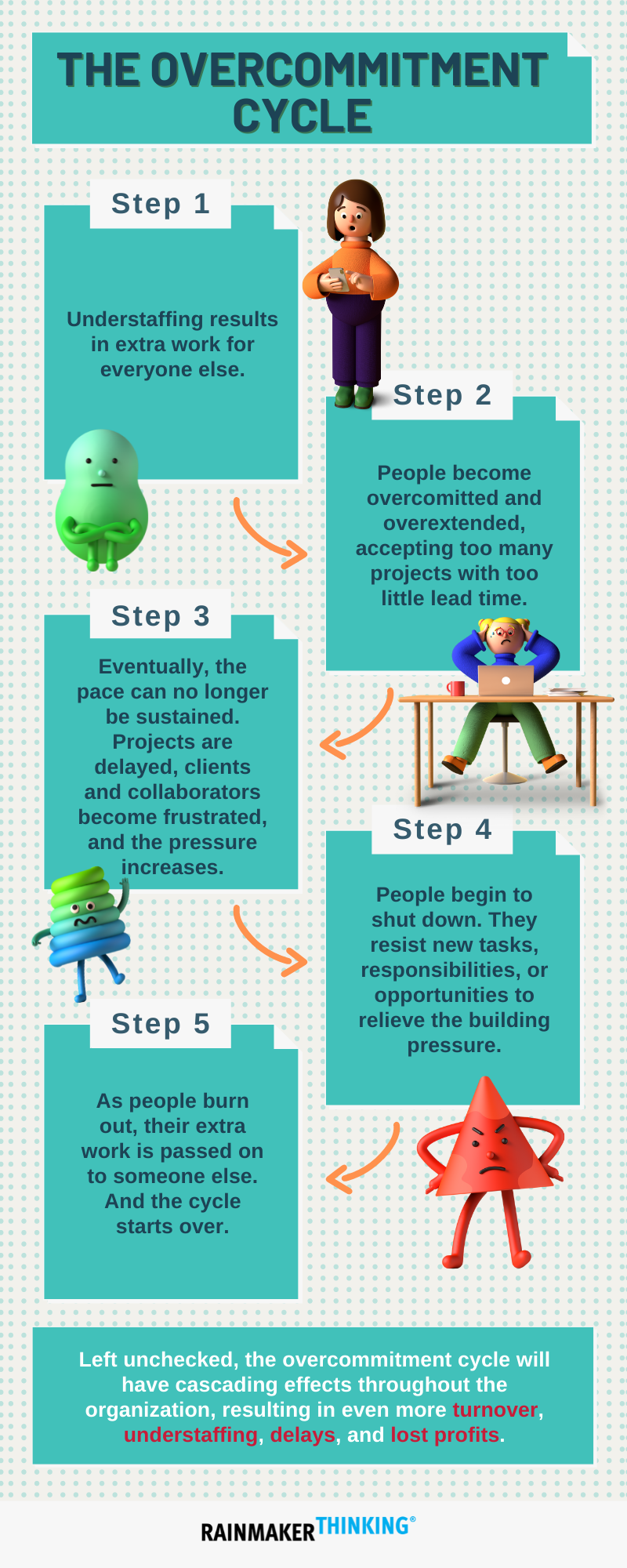 THE OVERCOMMITMENT CYCLE

Step 1

Understaffing results in extra work for everyone else.

Step 2

People become overcomitted and overextended, accepting too many projects with too little lead time.

Step 3

Eventually, the pace can no longer be sustained. Projects are delayed, clients and collaborators become frustrated, and the pressure increases.

Step 4

People begin to shut down. They resist new tasks, responsibilities, or opportunities to relieve the building pressure.

Step 5

As people burn out, their extra work is passed on to someone else. And the cycle starts over.

Left unchecked, the overcommitment cycle will have cascading effects throughout the organization, resulting in even more turnover, understaffing, delays, and lost profits.

RAINMAKERTHINKING®